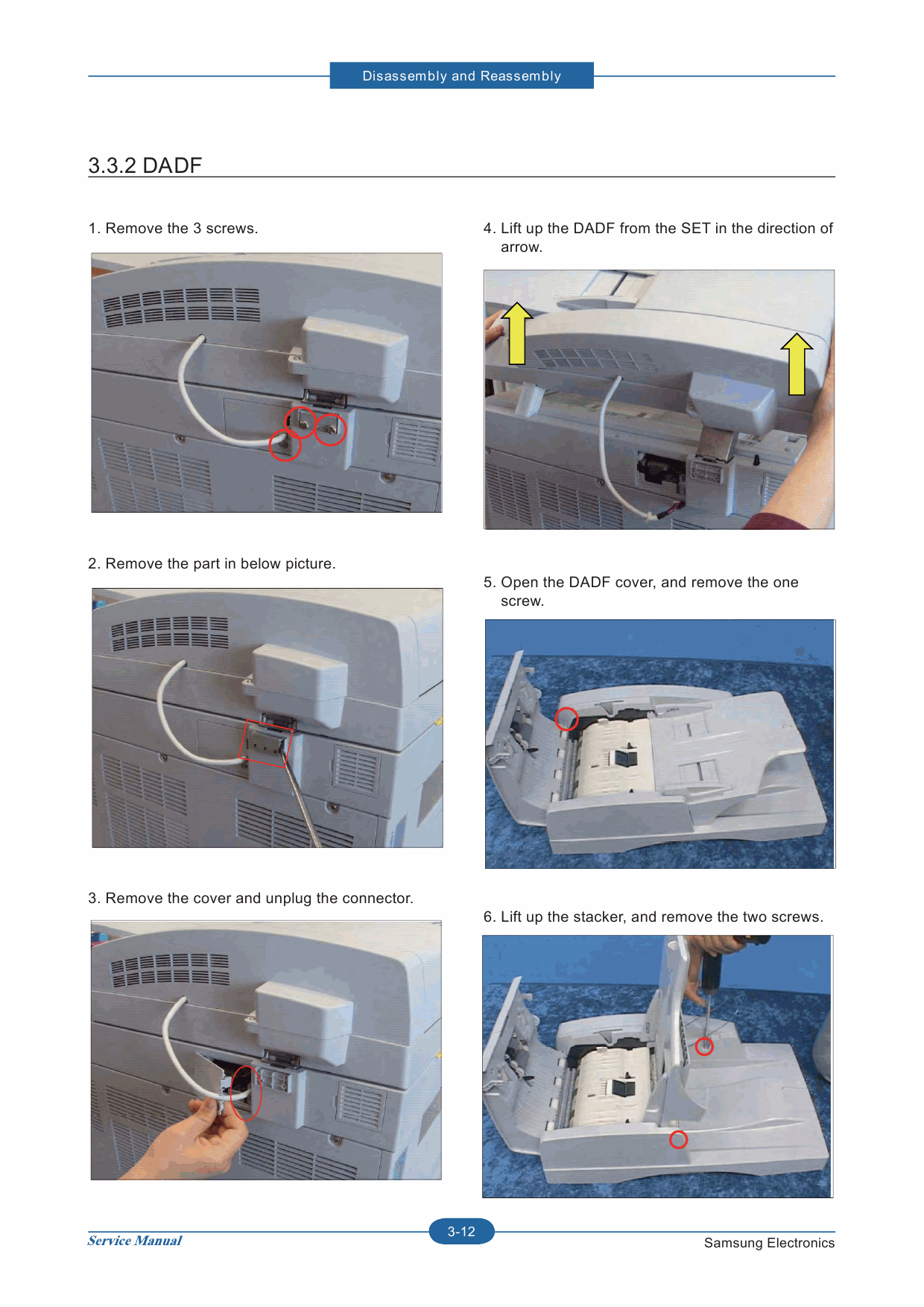 Disassembly and Reassembly

3.3.2 DADF

1. Remove the 3 screws.

2. Remove the part in below picture.

3. Remove the cover and unplug the connector.

4. Lift up the DADF from the SET in the direction of arrow.

5. Open the DADF cover, and remove the one screw.

6. Lift up the stacker, and remove the two screws.

Service Manual

3-12

Samsung Electronics